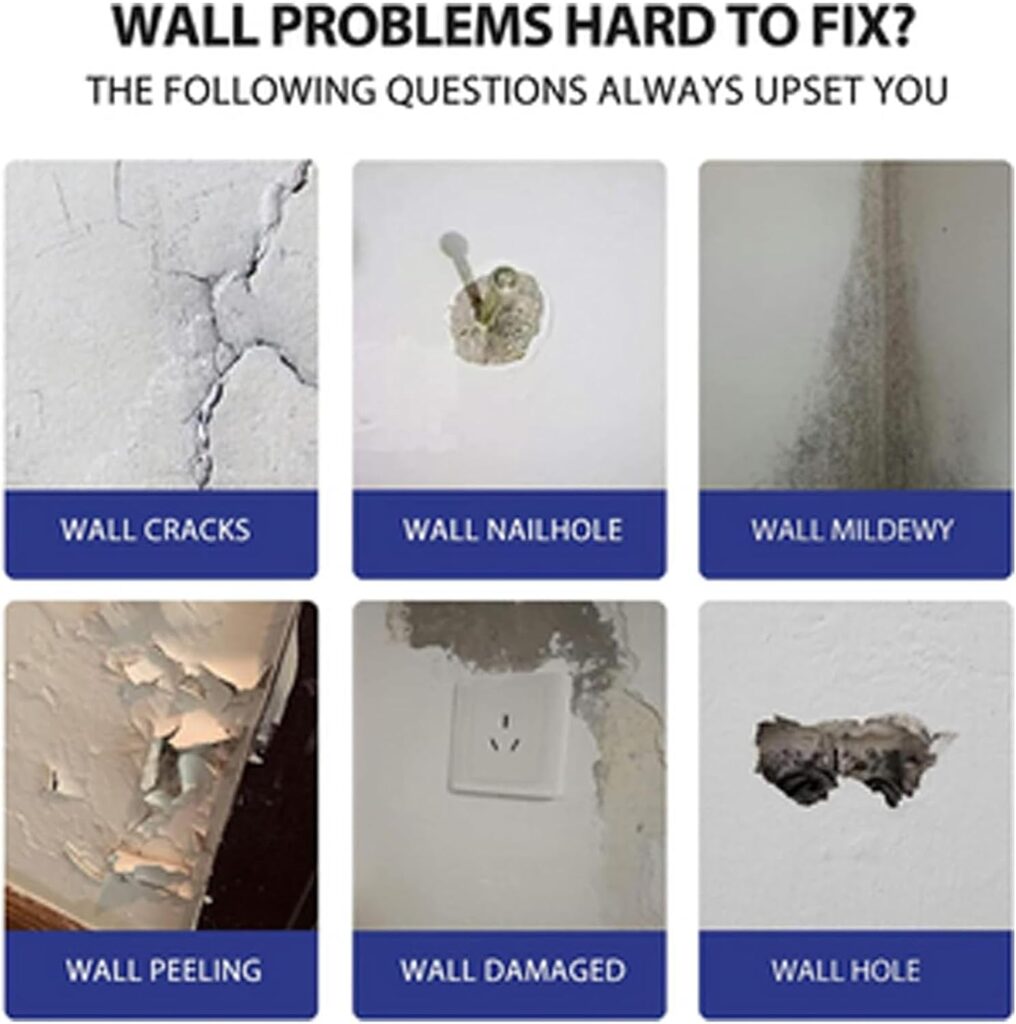 WALL PROBLEMS HARD TO FIX?

THE FOLLOWING QUESTIONS ALWAYS UPSET YOU

WALL CRACKS

WALL NAILHOLE

WALL MILDEWY

WALL PEELING

WALL DAMAGED

WALL HOLE