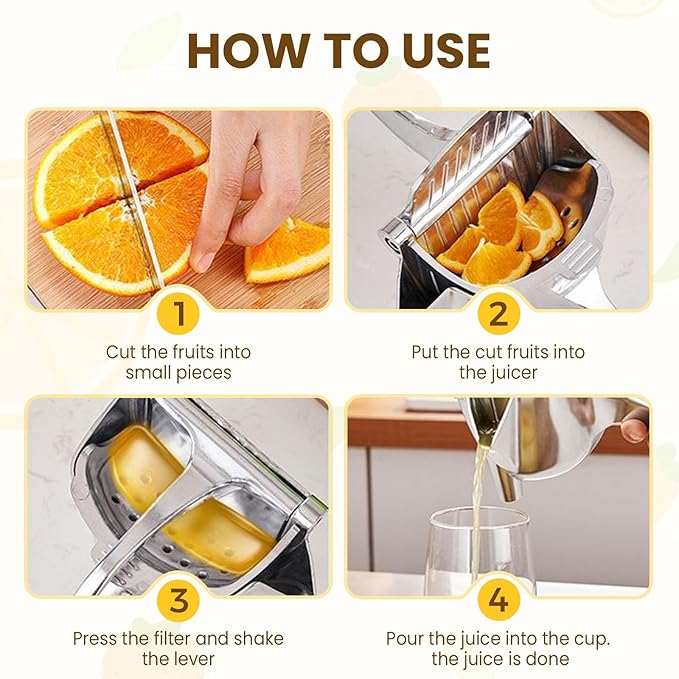 HOW TO USE

1

Cut the fruits into small pieces

2

Put the cut fruits into the juicer

3

Press the filter and shake the lever

4

Pour the juice into the cup. the juice is done